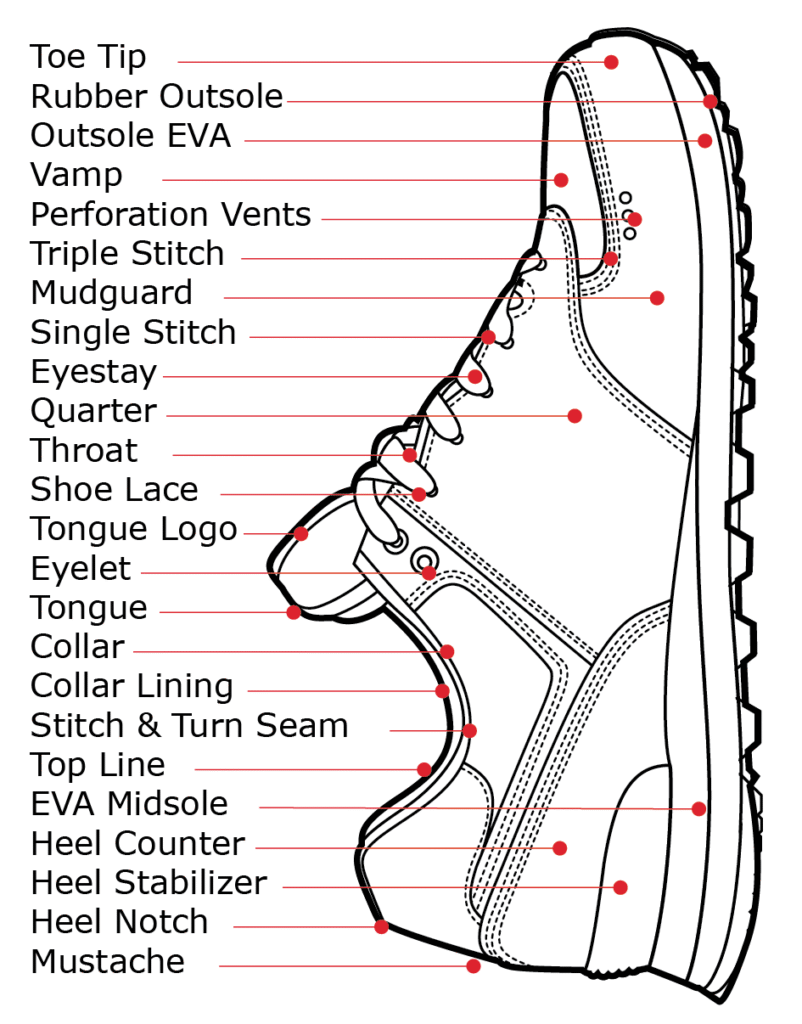 Toe Tip
Rubber Outsole
Outsole EVA
Vamp
Perforation Vents
Triple Stitch
Mudguard
Single Stitch
Eyestay
Quarter
Throat
Shoe Lace
Tongue Logo
Eyelet
Tongue
Collar
Collar Lining
Stitch & Turn Seam
Top Line
EVA Midsole
Heel Counter
Heel Stabilizer
Heel Notch
Mustache